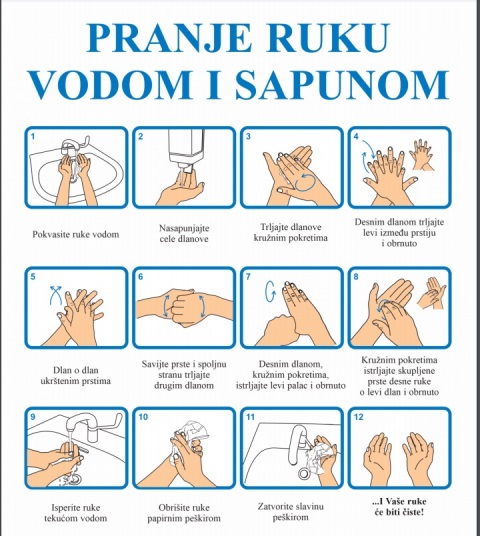 PRANJE RUKU VODOM I SAPUNOM

1

Pokvasite ruke vodom

2

Nasapunjajte cele dlanove

3

Trljajte dlanove kružnim pokretima

4

Desnim dlanom trljajte levi između prstiju i obrnuto

5

Dlan o dlan ukrštenim prstima

6

Savijte prste i spoljnu stranu trljajte drugim dlanom

7

Desnim dlanom, kružnim pokretima, istrljajte levi palac i obrnuto

8

Kružnim pokretima istrljajte skupljene prste desne ruke o levi dlan i obrnuto

9

Isperite ruke tekućom vodom

10

Obrišite ruke papirnim peškirom

11

Zatvorite slavinu peškirom

12

...I Vaše ruke će biti čiste!